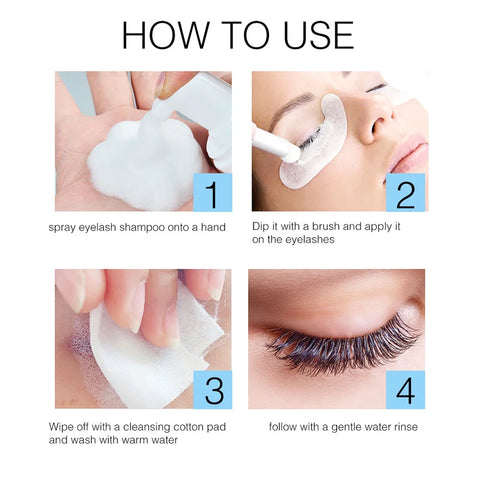 HOW TO USE

1

spray eyelash shampoo onto a hand

2

Dip it with a brush and apply it on the eyelashes

3

Wipe off with a cleansing cotton pad and wash with warm water

4

follow with a gentle water rinse