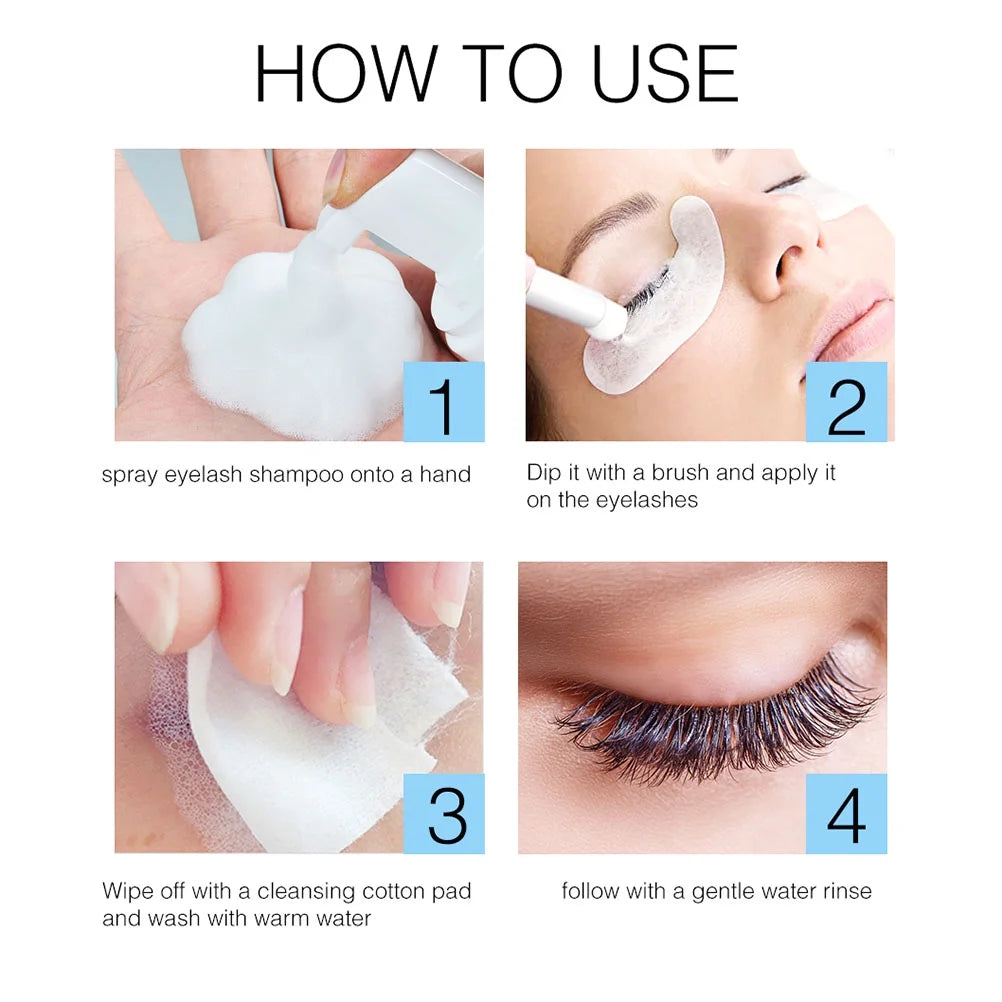 HOW TO USE

1

spray eyelash shampoo onto a hand

2

Dip it with a brush and apply it on the eyelashes

3

Wipe off with a cleansing cotton pad and wash with warm water

4

follow with a gentle water rinse