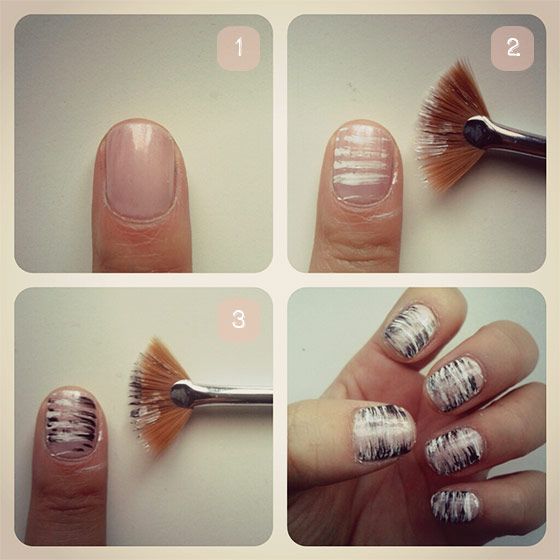 1

2

3