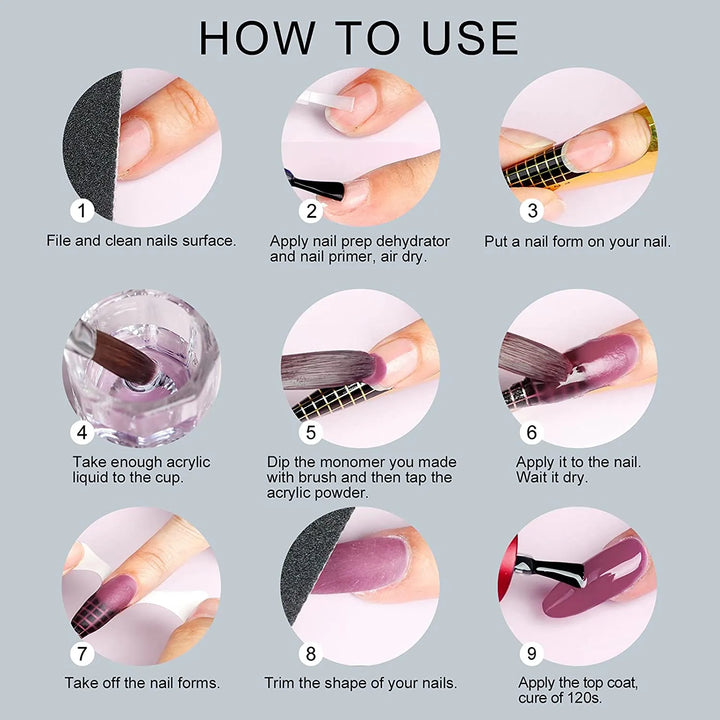 HOW TO USE

1
File and clean nails surface.

2
Apply nail prep dehydrator and nail primer, air dry.

3
Put a nail form on your nail.

4
Take enough acrylic liquid to the cup.

5
Dip the monomer you made with brush and then tap the acrylic powder.

6
Apply it to the nail. Wait it dry.

7
Take off the nail forms.

8
Trim the shape of your nails.

9
Apply the top coat, cure of 120s.