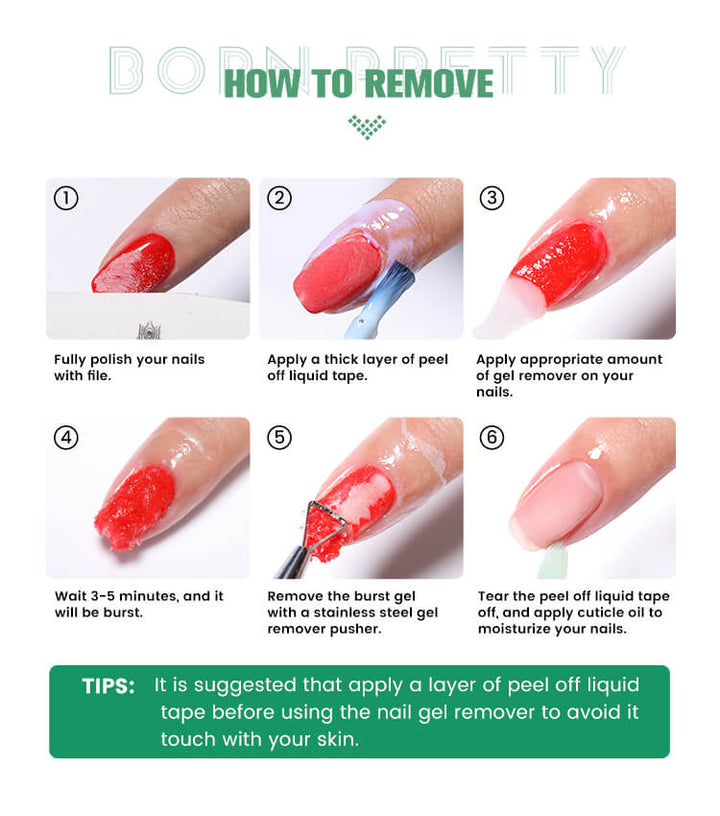 BORN PRETTY
HOW TO REMOVE

①
Fully polish your nails with file.

②
Apply a thick layer of peel off liquid tape.

③
Apply appropriate amount of gel remover on your nails.

④
Wait 3-5 minutes, and it will be burst.

⑤
Remove the burst gel with a stainless steel gel remover pusher.

⑥
Tear the peel off liquid tape off, and apply cuticle oil to moisturize your nails.

TIPS: It is suggested that apply a layer of peel off liquid tape before using the nail gel remover to avoid it touch with your skin.