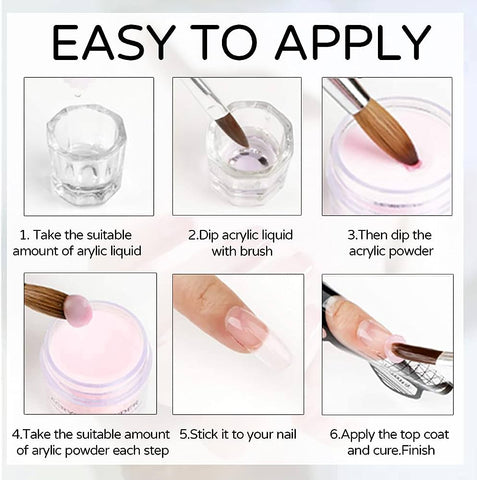 EASY TO APPLY

1. Take the suitable amount of arylic liquid

2.Dip acrylic liquid with brush

3.Then dip the acrylic powder

4.Take the suitable amount of arylic powder each step

5.Stick it to your nail

6.Apply the top coat and cure.Finish