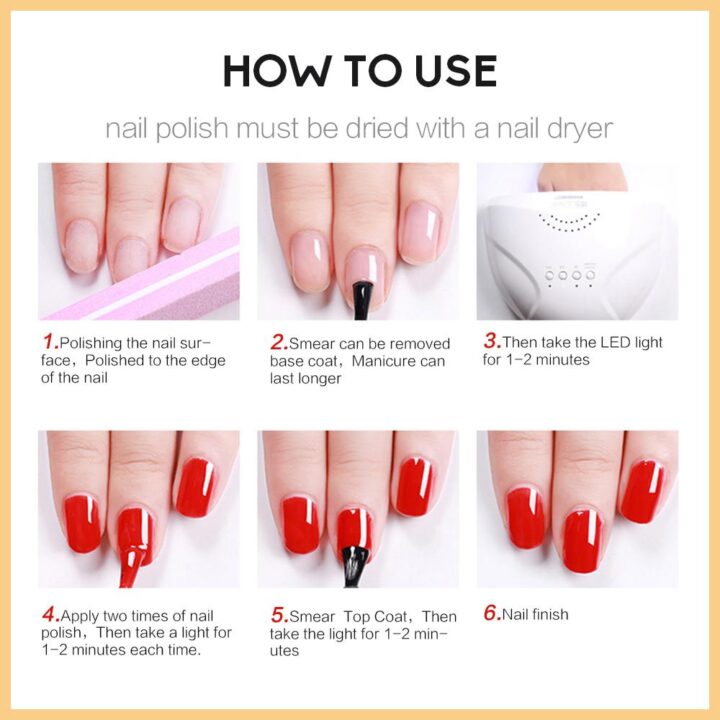 HOW TO USE

nail polish must be dried with a nail dryer

1.Polishing the nail surface，Polished to the edge of the nail

2.Smear can be removed base coat，Manicure can last longer

3.Then take the LED light for 1-2 minutes

4.Apply two times of nail polish，Then take a light for 1-2 minutes each time.

5.Smear Top Coat，Then take the light for 1-2 minutes

6.Nail finish