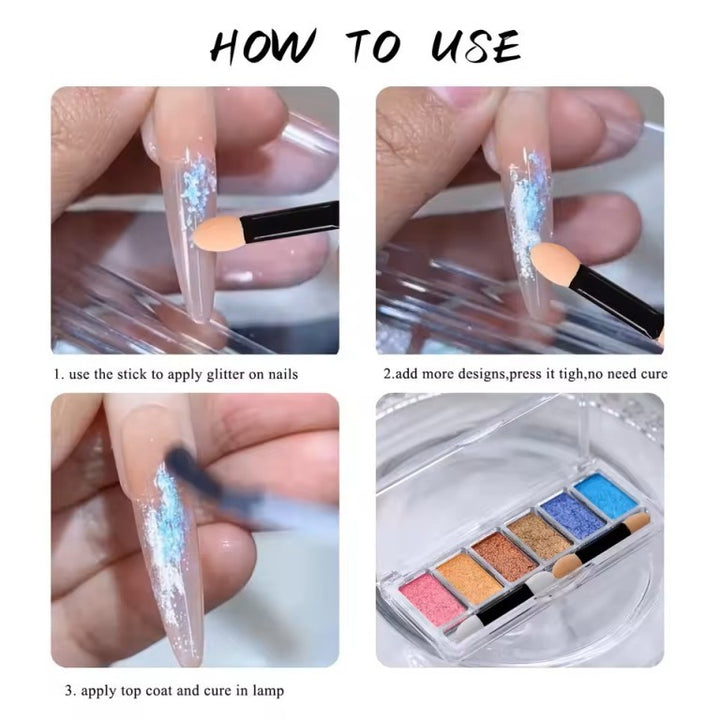 HOW TO USE

1. use the stick to apply glitter on nails

2.add more designs,press it tigh,no need cure

3. apply top coat and cure in lamp