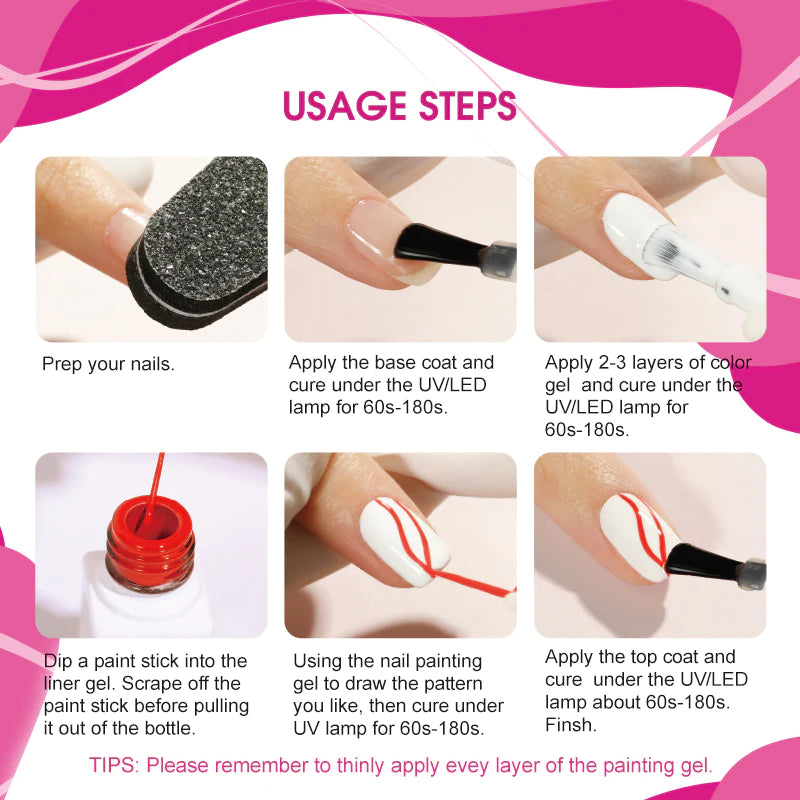 USAGE STEPS

Prep your nails.

Apply the base coat and cure under the UV/LED lamp for 60s-180s.

Apply 2-3 layers of color gel and cure under the UV/LED lamp for 60s-180s.

Dip a paint stick into the liner gel. Scrape off the paint stick before pulling it out of the bottle.

Using the nail painting gel to draw the pattern you like, then cure under UV lamp for 60s-180s.

Apply the top coat and cure under the UV/LED lamp about 60s-180s. Finsh.

TIPS: Please remember to thinly apply evey layer of the painting gel.