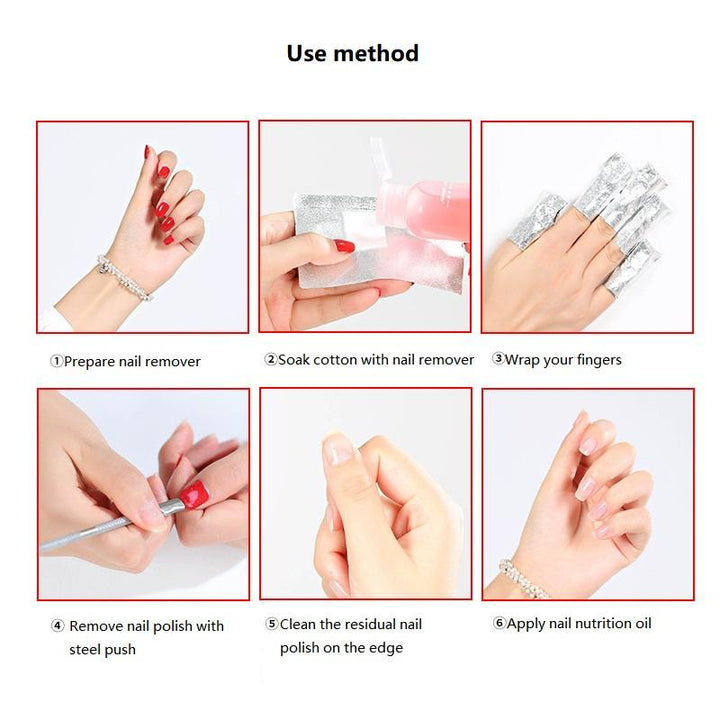 Use method

①Prepare nail remover

②Soak cotton with nail remover

③Wrap your fingers

④ Remove nail polish with steel push

⑤Clean the residual nail polish on the edge

⑥Apply nail nutrition oil