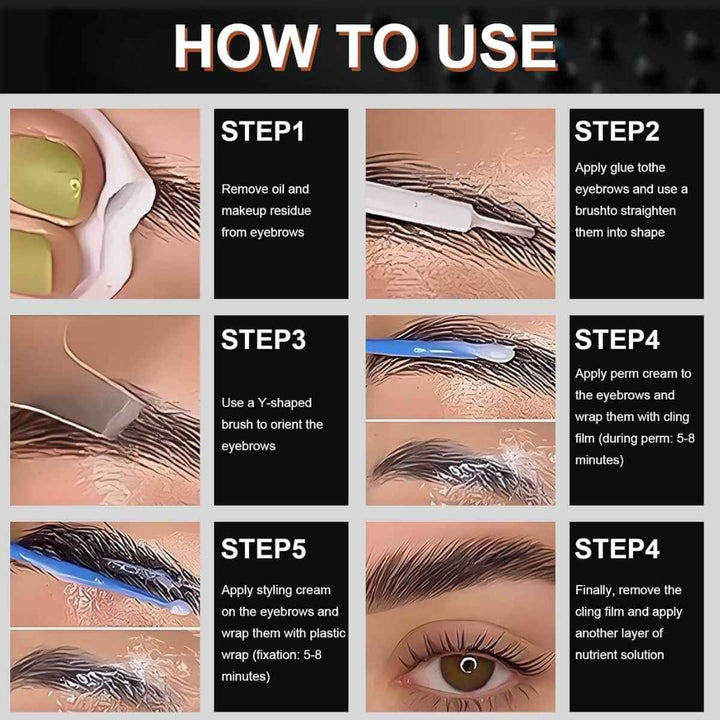 HOW TO USE

STEP1

Remove oil and makeup residue from eyebrows

STEP2

Apply glue tothe eyebrows and use a brushto straighten them into shape

STEP3

Use a Y-shaped brush to orient the eyebrows

STEP4

Apply perm cream to the eyebrows and wrap them with cling film (during perm: 5-8 minutes)

STEP5

Apply styling cream on the eyebrows and wrap them with plastic wrap (fixation: 5-8 minutes)

STEP4

Finally, remove the cling film and apply another layer of nutrient solution