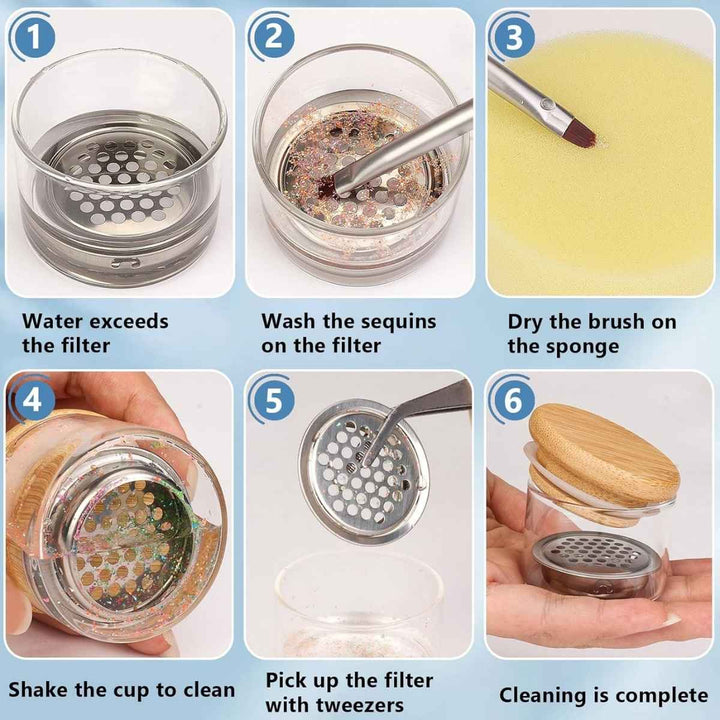 1

Water exceeds the filter

2

Wash the sequins on the filter

3

Dry the brush on the sponge

4

Shake the cup to clean

5

Pick up the filter with tweezers

6

Cleaning is complete