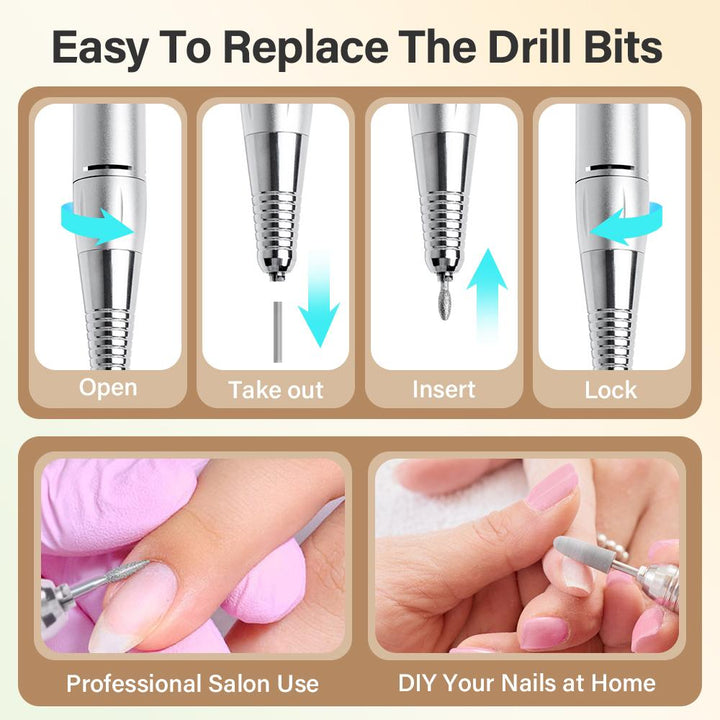 Easy To Replace The Drill Bits

Open

Take out

Insert

Lock

Professional Salon Use

DIY Your Nails at Home