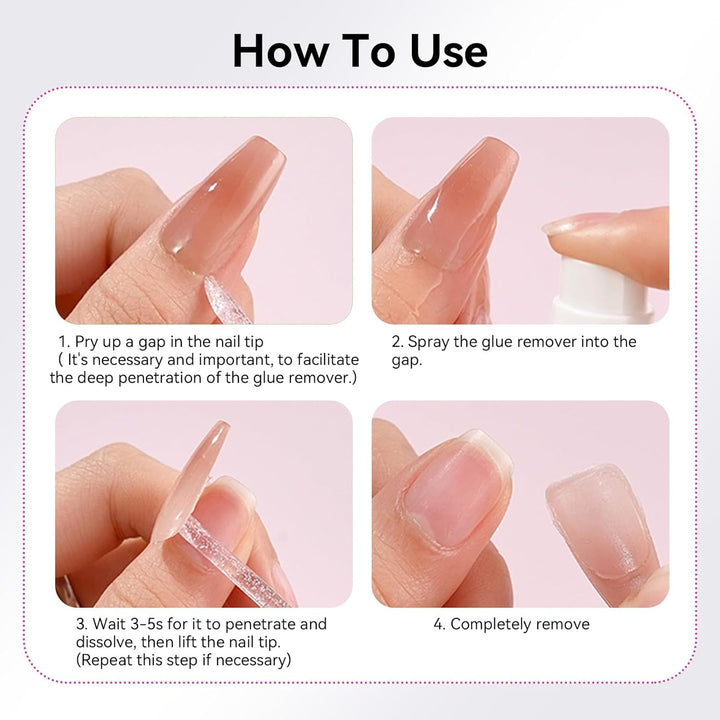 How To Use

1. Pry up a gap in the nail tip ( It's necessary and important, to facilitate the deep penetration of the glue remover.)

2. Spray the glue remover into the gap.

3. Wait 3-5s for it to penetrate and dissolve, then lift the nail tip. (Repeat this step if necessary)

4. Completely remove