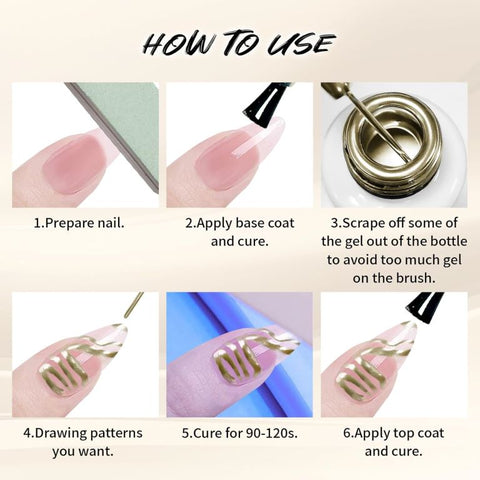 HOW TO USE

1.Prepare nail.

2.Apply base coat and cure.

3.Scrape off some of the gel out of the bottle to avoid too much gel on the brush.

4.Drawing patterns you want.

5.Cure for 90-120s.

6.Apply top coat and cure.