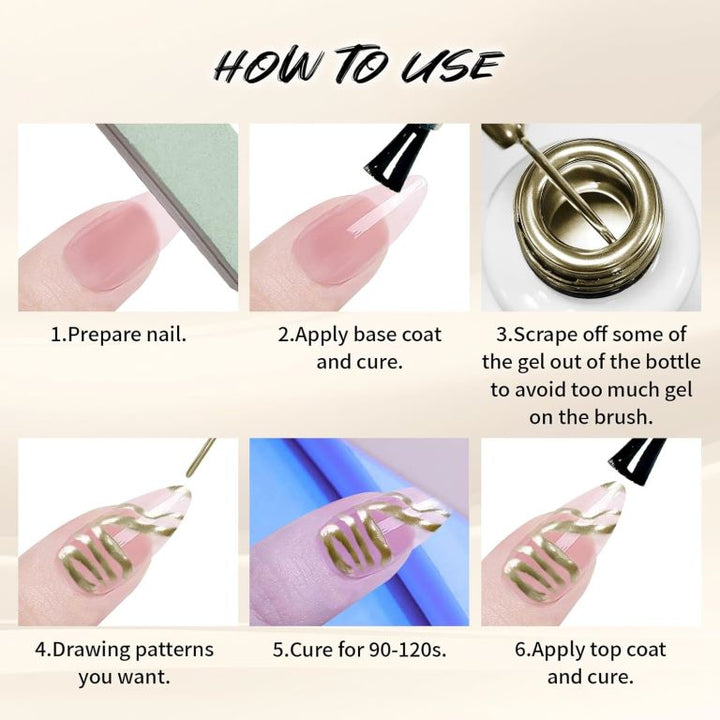 HOW TO USE

1.Prepare nail.

2.Apply base coat and cure.

3.Scrape off some of the gel out of the bottle to avoid too much gel on the brush.

4.Drawing patterns you want.

5.Cure for 90-120s.

6.Apply top coat and cure.