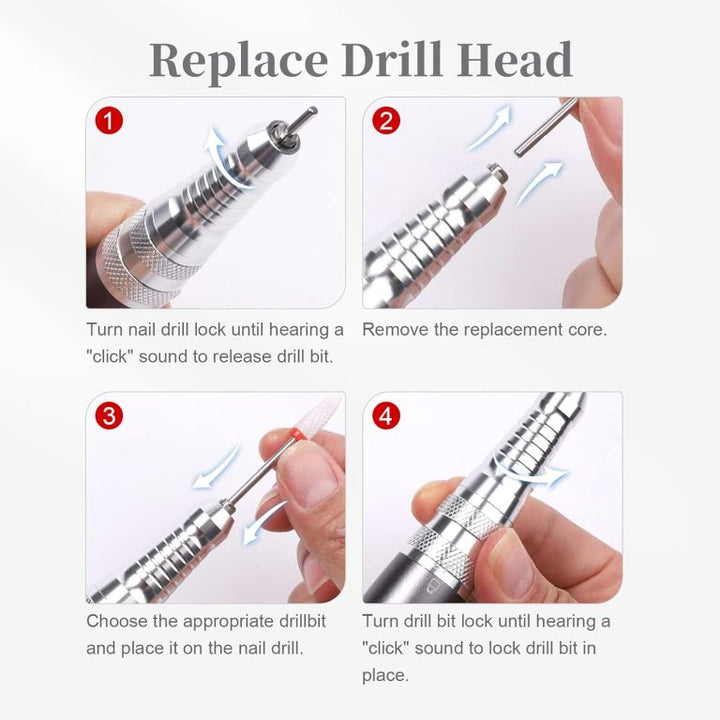 Replace Drill Head

1

Turn nail drill lock until hearing a "click" sound to release drill bit.

2

Remove the replacement core.

3

Choose the appropriate drillbit and place it on the nail drill.

4

Turn drill bit lock until hearing a "click" sound to lock drill bit in place.