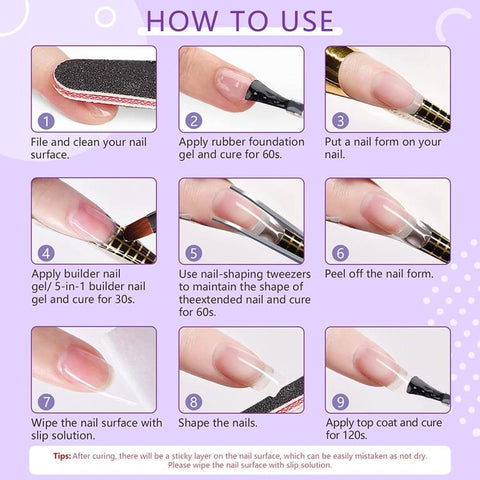 HOW TO USE

1
File and clean your nail surface.

2
Apply rubber foundation gel and cure for 60s.

3
Put a nail form on your nail.

4
Apply builder nail gel/ 5-in-1 builder nail gel and cure for 30s.

5
Use nail-shaping tweezers to maintain the shape of theextended nail and cure for 60s.

6
Peel off the nail form.

7
Wipe the nail surface with slip solution.

8
Shape the nails.

9
Apply top coat and cure for 120s.

Tips: After curing, there will be a sticky layer on the nail surface, which can be easily mistaken as not dry. Please wipe the nail surface with slip solution.