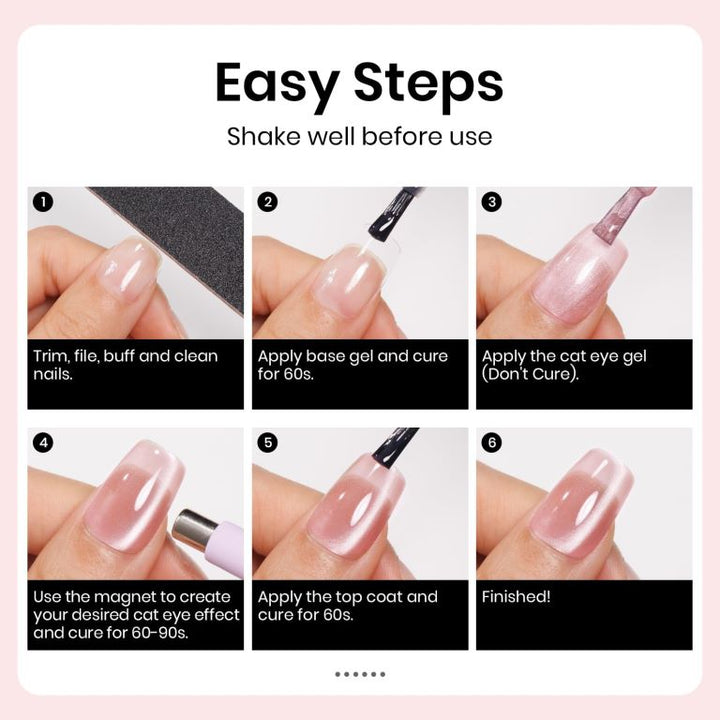 Easy Steps

Shake well before use

1

Trim, file, buff and clean nails.

2

Apply base gel and cure for 60s.

3

Apply the cat eye gel (Don't Cure).

4

Use the magnet to create your desired cat eye effect and cure for 60-90s.

5

Apply the top coat and cure for 60s.

6

Finished!