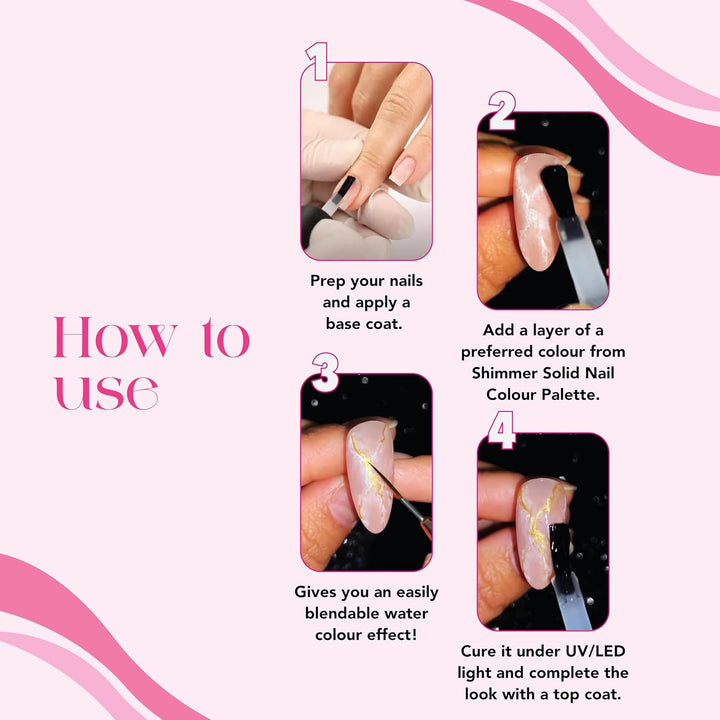 How to use

1

Prep your nails and apply a base coat.

2

Add a layer of a preferred colour from Shimmer Solid Nail Colour Palette.

3

Gives you an easily blendable water colour effect!

4

Cure it under UV/LED light and complete the look with a top coat.