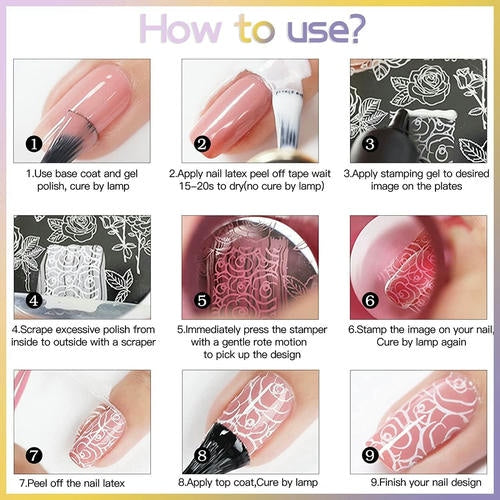 How to use?

1

1.Use base coat and gel polish, cure by lamp

2

2.Apply nail latex peel off tape wait 15-20s to dry(no cure by lamp)

3

3.Apply stamping gel to desired image on the plates

4

4.Scrape excessive polish from inside to outside with a scraper

5

5.Immediately press the stamper with a gentle rote motion to pick up the design

6

6.Stamp the image on your nail, Cure by lamp again

7

7.Peel off the nail latex

8

8.Apply top coat,Cure by lamp

9

9.Finish your nail design