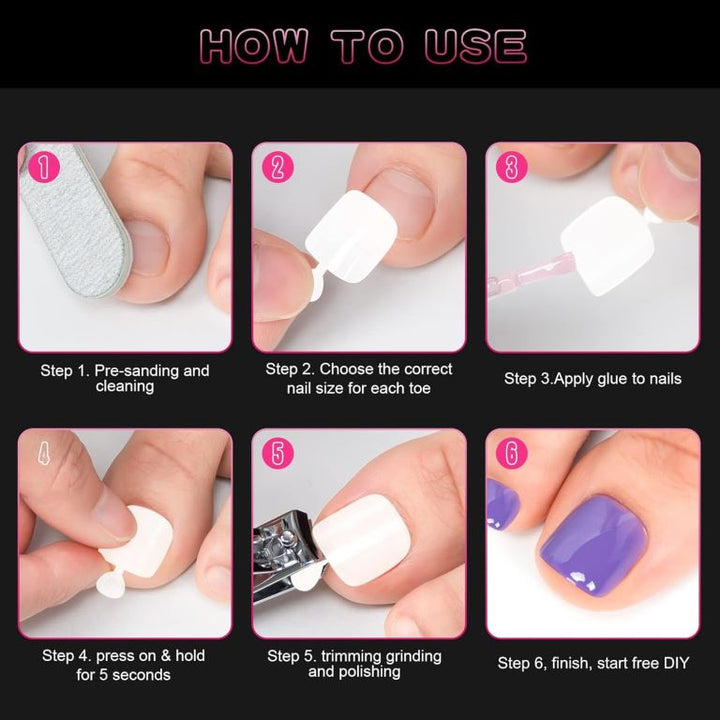 HOW TO USE

1

Step 1. Pre-sanding and cleaning

2

Step 2. Choose the correct nail size for each toe

3

Step 3.Apply glue to nails

4

Step 4. press on & hold for 5 seconds

5

Step 5. trimming grinding and polishing

6

Step 6, finish, start free DIY