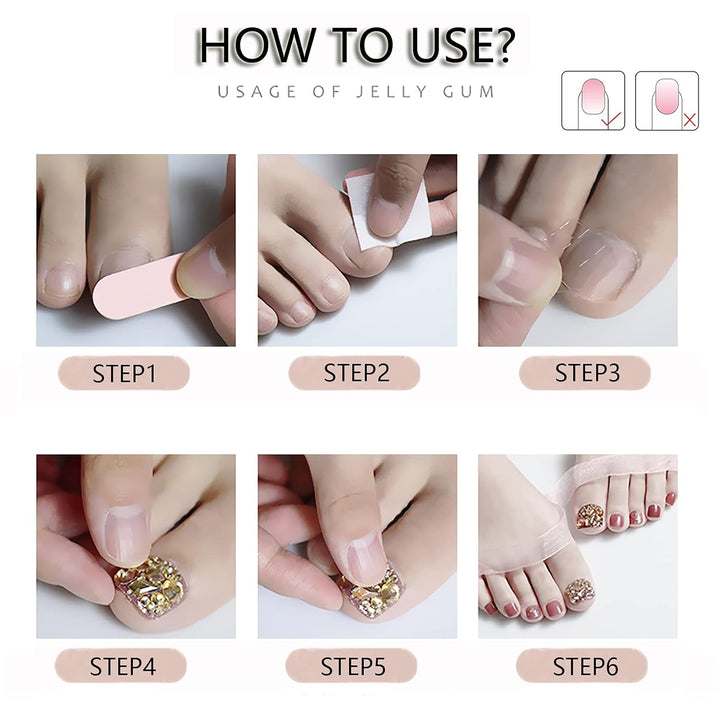 HOW TO USE?
USAGE OF JELLY GUM

STEP1
STEP2
STEP3
STEP4
STEP5
STEP6