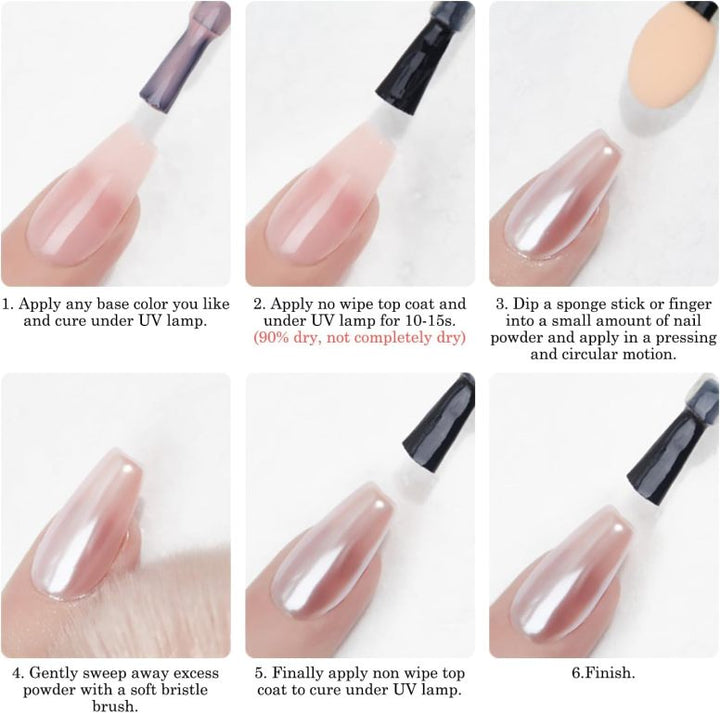 1. Apply any base color you like and cure under UV lamp.

2. Apply no wipe top coat and under UV lamp for 10-15s. (90% dry, not completely dry)

3. Dip a sponge stick or finger into a small amount of nail powder and apply in a pressing and circular motion.

4. Gently sweep away excess powder with a soft bristle brush.

5. Finally apply non wipe top coat to cure under UV lamp.

6.Finish.