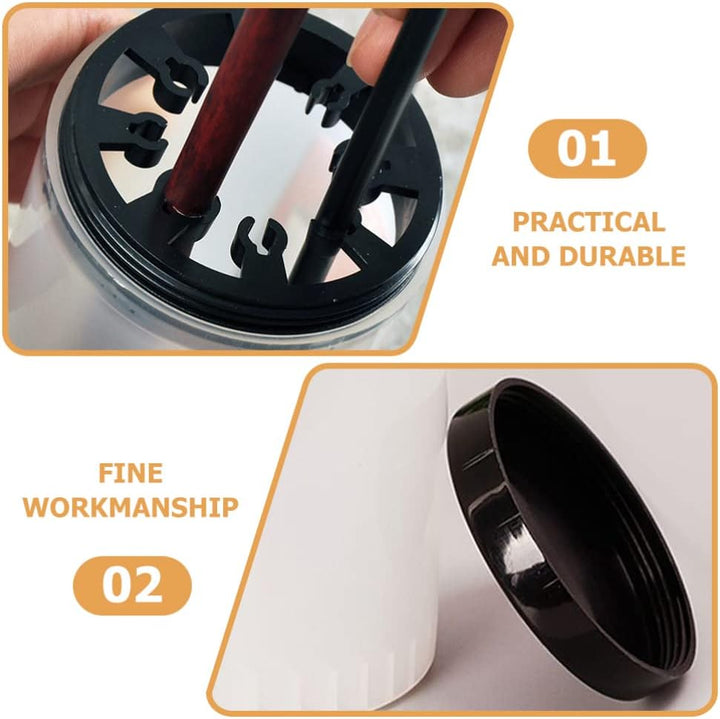 01

PRACTICAL AND DURABLE

FINE WORKMANSHIP

02