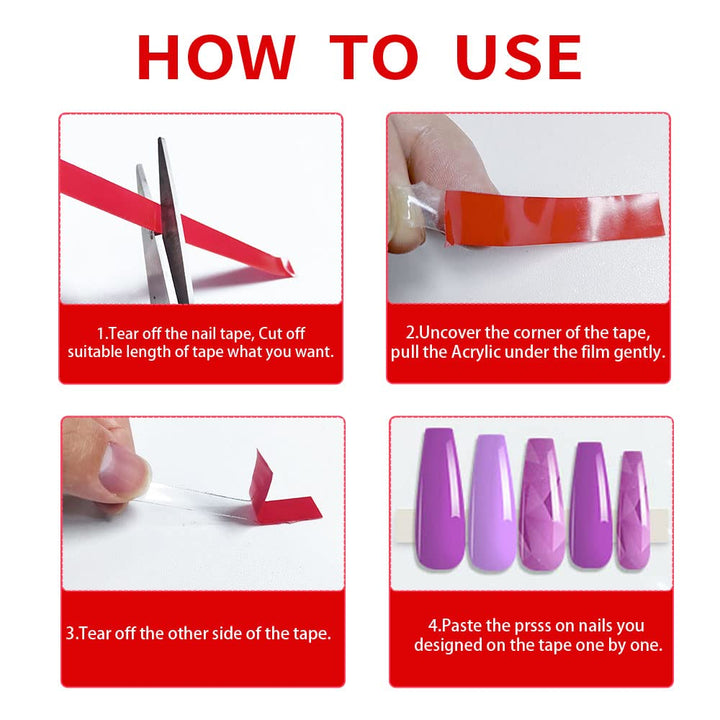 HOW TO USE

1.Tear off the nail tape, Cut off suitable length of tape what you want.

2.Uncover the corner of the tape, pull the Acrylic under the film gently.

3.Tear off the other side of the tape.

4.Paste the prsss on nails you designed on the tape one by one.