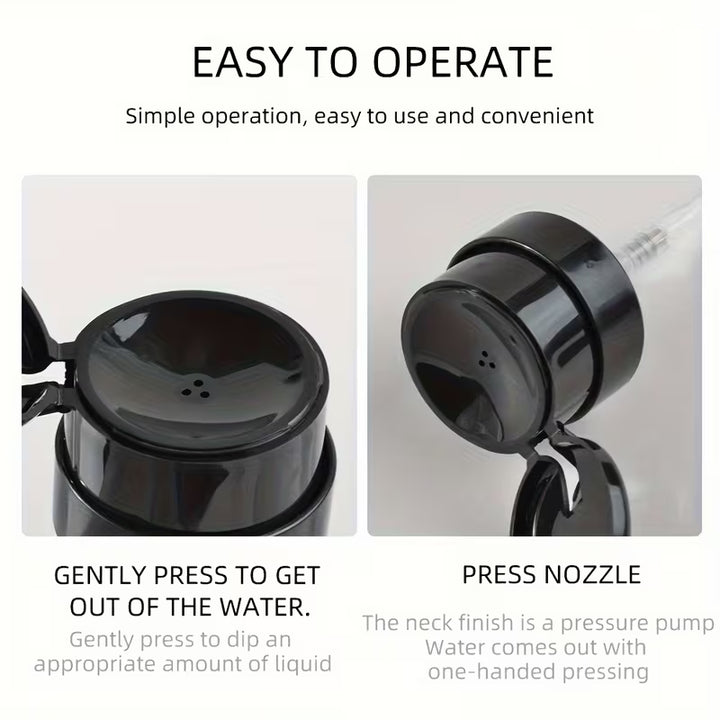 EASY TO OPERATE

Simple operation, easy to use and convenient

GENTLY PRESS TO GET OUT OF THE WATER.

Gently press to dip an appropriate amount of liquid

PRESS NOZZLE

The neck finish is a pressure pump Water comes out with one-handed pressing