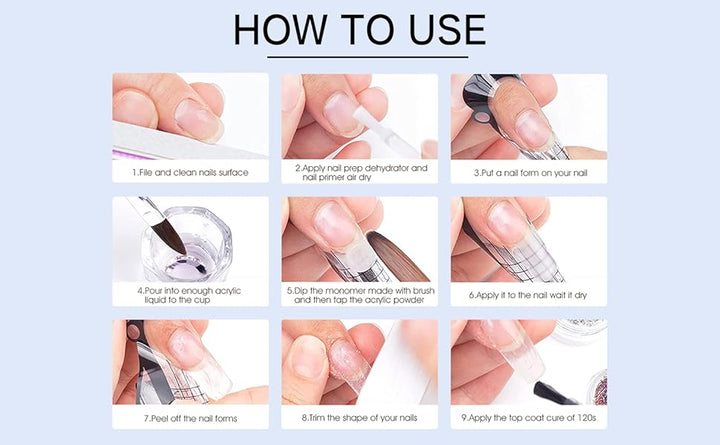 HOW TO USE

1.File and clean nails surface

2.Apply nail prep dehydrator and nail primer air dry

3.Put a nail form on your nail

4.Pour into enough acrylic liquid to the cup

5.Dip the monomer made with brush and then tap the acrylic powder

6.Apply it to the nail wait it dry

7.Peel off the nail forms

8.Trim the shape of your nails

9.Apply the top coat cure of 120s